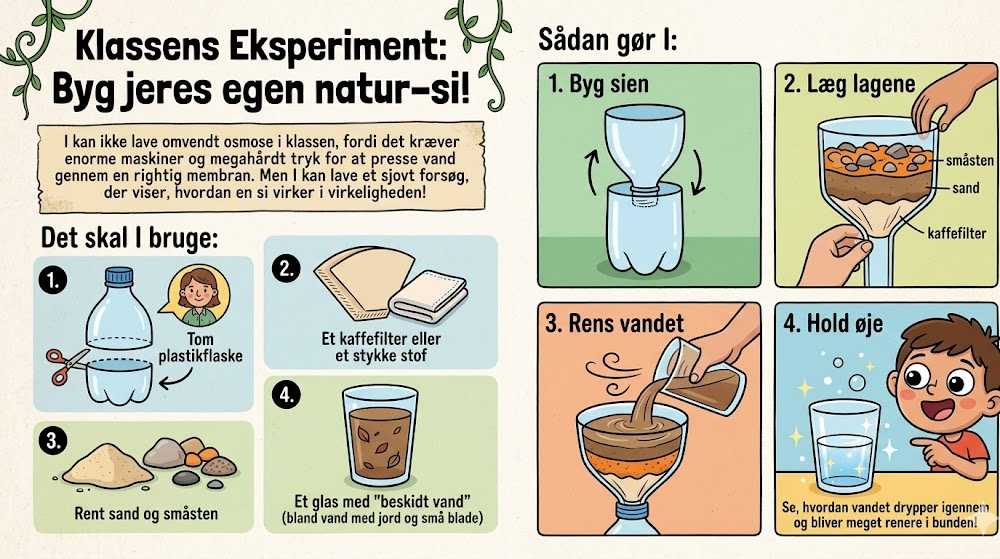 Klassens Eksperiment: Byg jeres egen natur-si!

I kan ikke lave omvendt osmose i klassen, fordi det kræver enorme maskiner og megahårdt tryk for at presse vand gennem en rigtig membran. Men I kan lave et sjovt forsøg, der viser, hvordan en si virker i virkeligheden!

Det skal I bruge:

1.
Tom plastikflaske

2.
Et kaffefilter eller et stykke stof

3.
Rent sand og småsten

4.
Et glas med "beskidt vand" (bland vand med jord og små blade)

Sådan gør I:

1. Byg sien

2. Læg lagene
småsten
sand
kaffefilter

3. Rens vandet

4. Hold øje
Se, hvordan vandet drypper igennem og bliver meget renere i bunden!